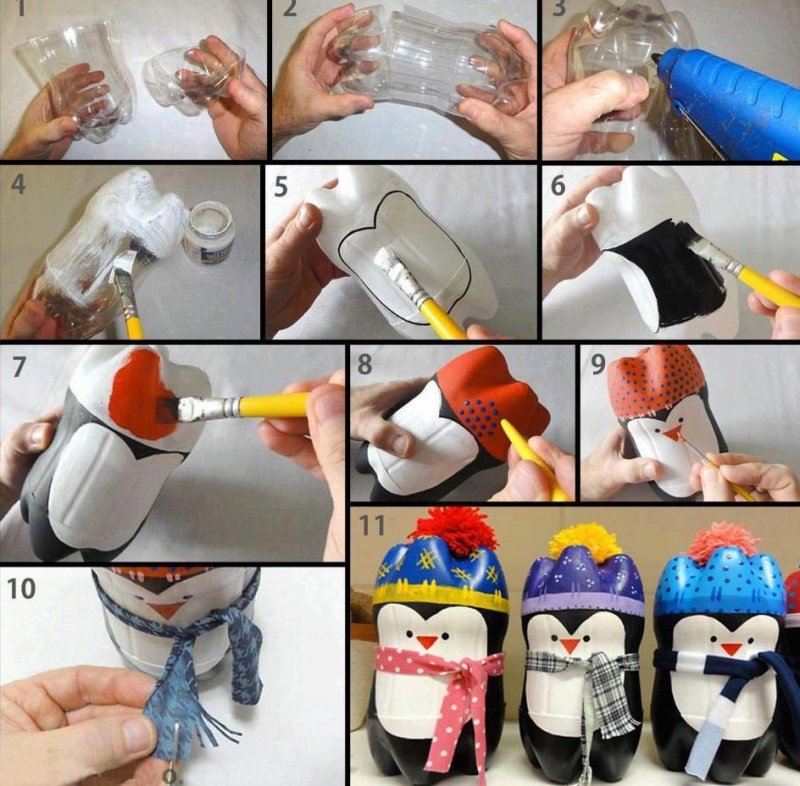 1
2
3
4
5
6
7
8
9
10
11